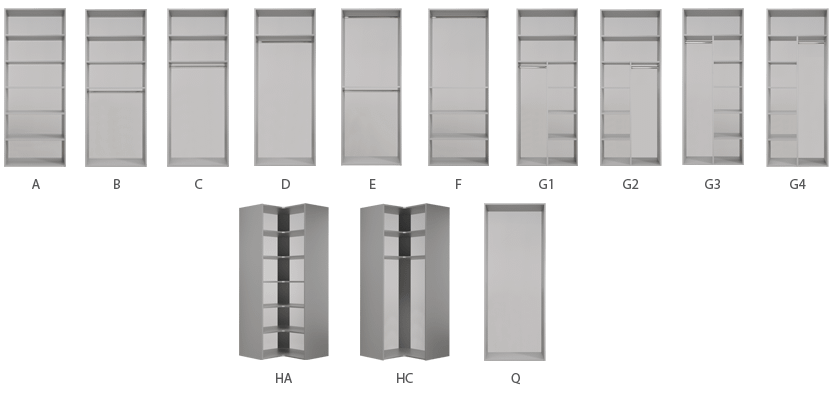 A B C D E F G1 G2 G3 G4

HA HC Q